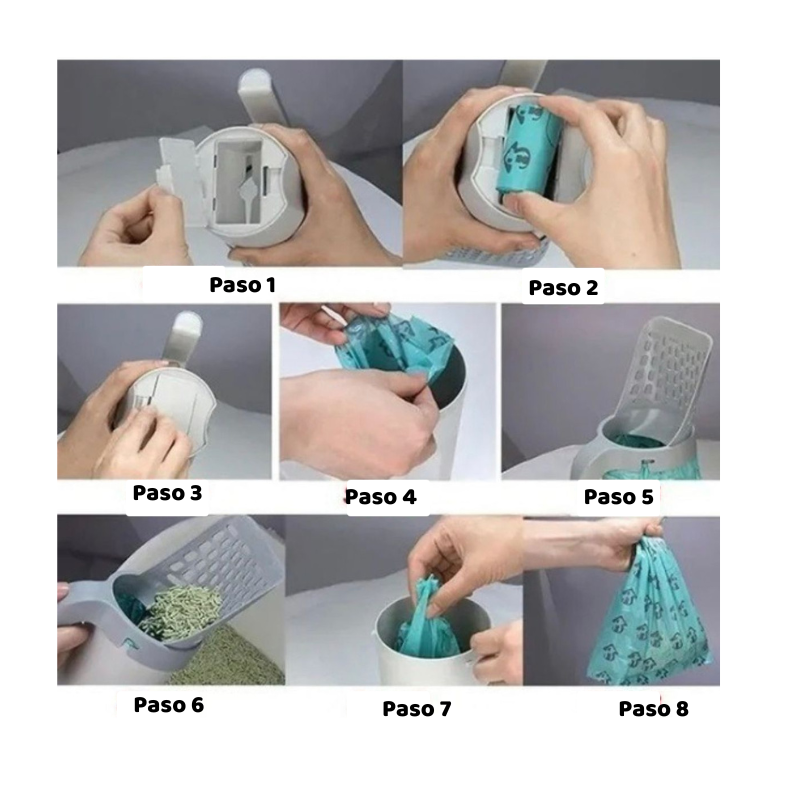 Paso 1
Paso 2
Paso 3
Paso 4
Paso 5
Paso 6
Paso 7
Paso 8